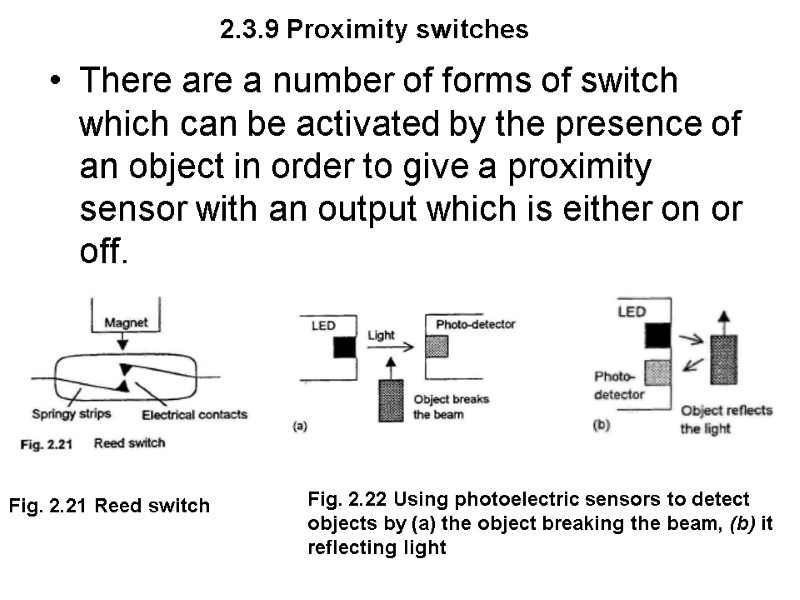 2.3.9 Proximity switches

• There are a number of forms of switch which can be activated by the presence of an object in order to give a proximity sensor with an output which is either on or off.

Magnet

Springy strips

Electrical contacts

Fig. 2.21 Reed switch

LED

Light

Photo-detector

Object breaks the beam

(a)

LED

Photo-detector

Object reflects the light

(b)

Fig. 2.21 Reed switch

Fig. 2.22 Using photoelectric sensors to detect objects by (a) the object breaking the beam, (b) it reflecting light